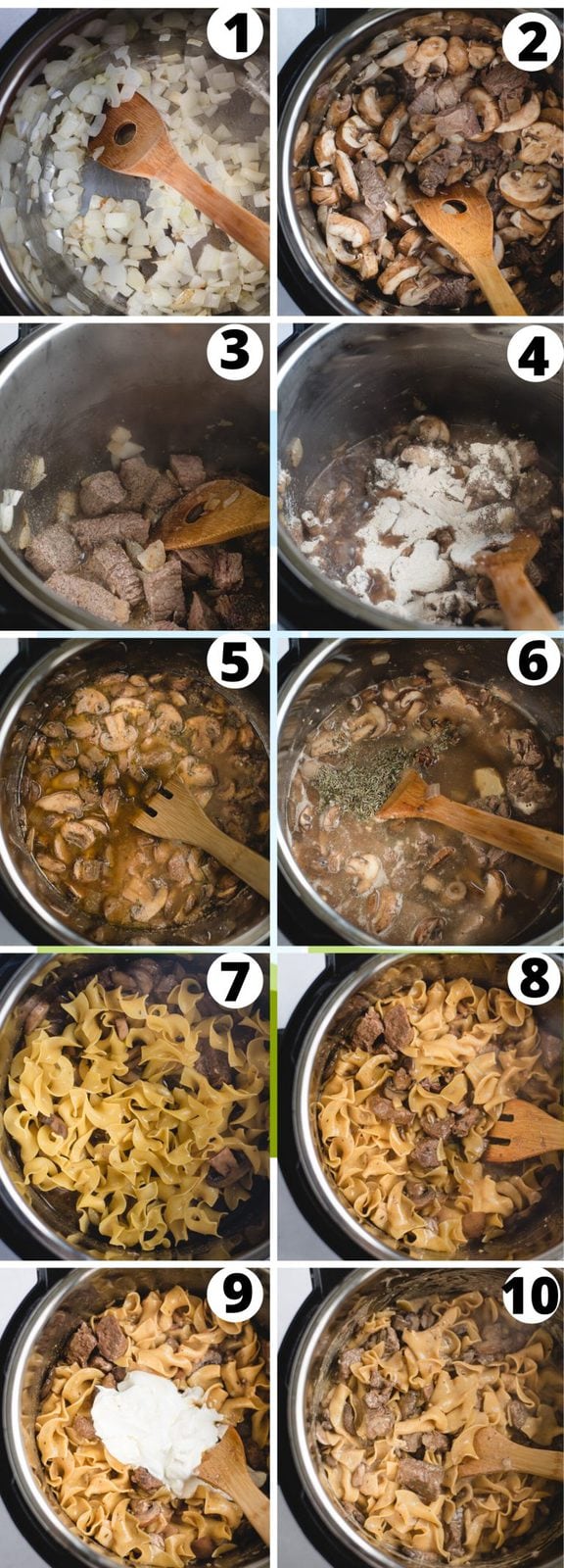 1
2
3
4
5
6
7
8
9
10