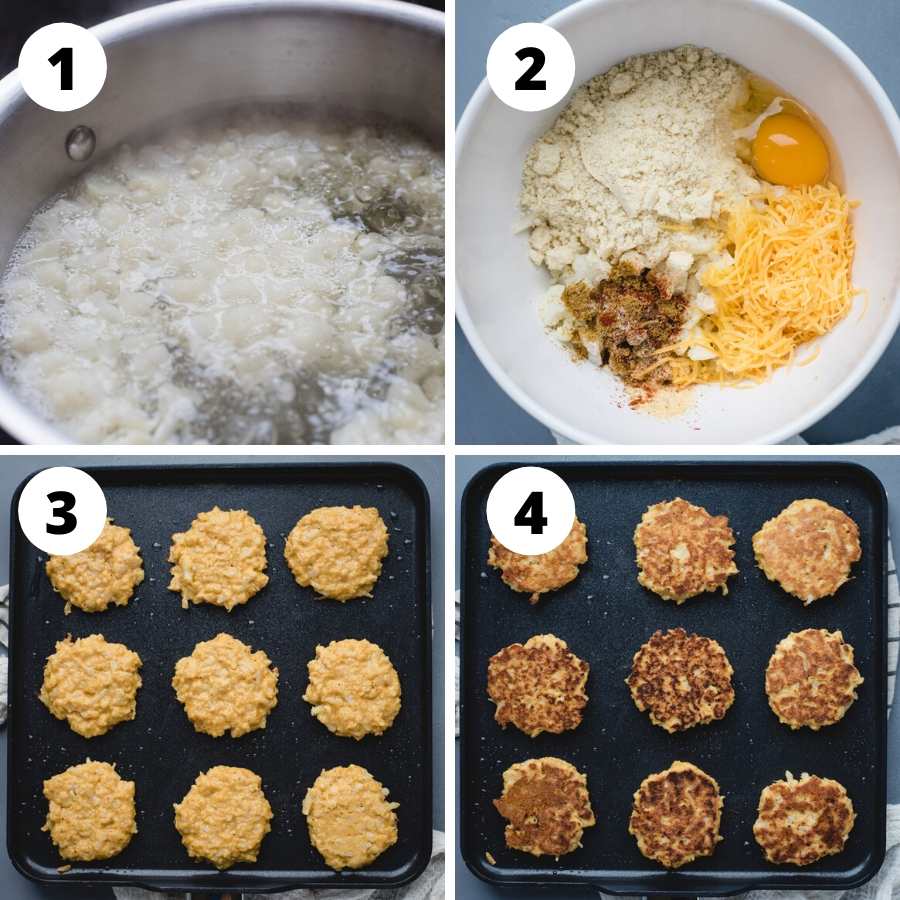 1

2

3

4